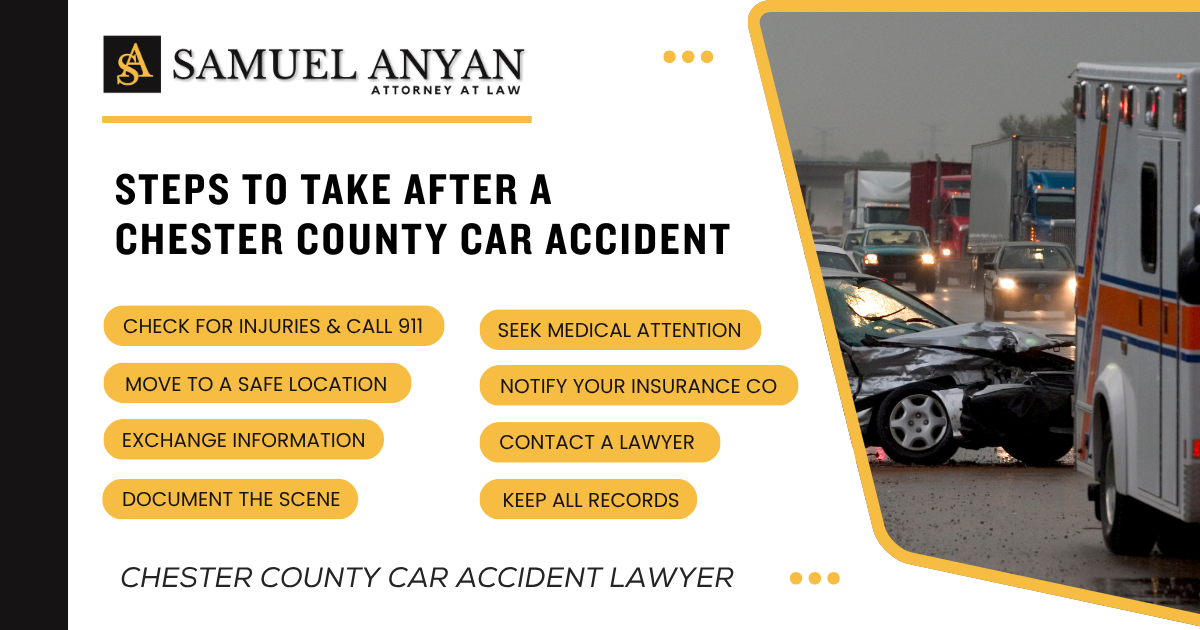 SA SAMUEL ANYAN
ATTORNEY AT LAW

STEPS TO TAKE AFTER A CHESTER COUNTY CAR ACCIDENT

CHECK FOR INJURIES & CALL 911

MOVE TO A SAFE LOCATION

EXCHANGE INFORMATION

DOCUMENT THE SCENE

SEEK MEDICAL ATTENTION

NOTIFY YOUR INSURANCE CO

CONTACT A LAWYER

KEEP ALL RECORDS

CHESTER COUNTY CAR ACCIDENT LAWYER